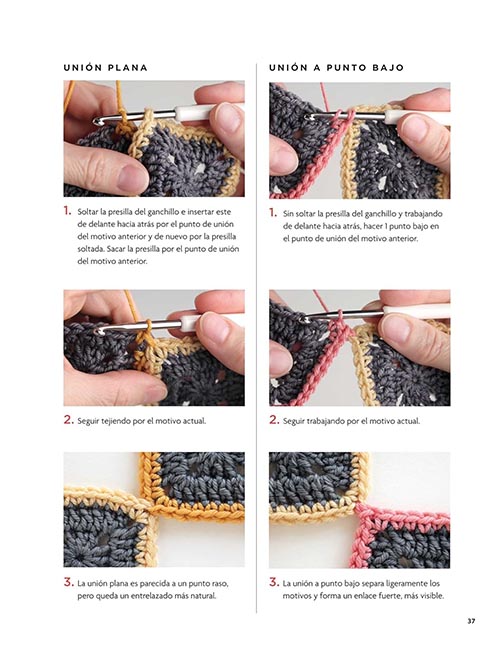 UNIÓN PLANA

1. Soltar la presilla del ganchillo e insertar este de delante hacia atrás por el punto de unión del motivo anterior y de nuevo por la presilla soltada. Sacar la presilla por el punto de unión del motivo anterior.

2. Seguir tejiendo por el motivo actual.

3. La unión plana es parecida a un punto raso, pero queda un entrelazado más natural.

UNIÓN A PUNTO BAJO

1. Sin soltar la presilla del ganchillo y trabajando de delante hacia atrás, hacer 1 punto bajo en el punto de unión del motivo anterior.

2. Seguir trabajando por el motivo actual.

3. La unión a punto bajo separa ligeramente los motivos y forma un enlace fuerte, más visible.

37